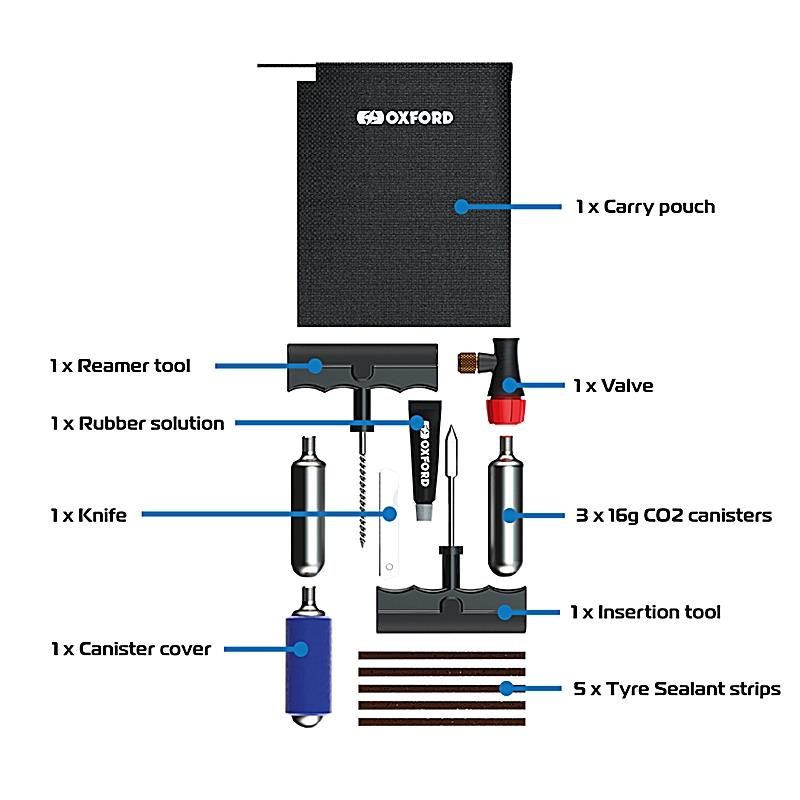 OXFORD

1 x Carry pouch

1 x Reamer tool

1 x Valve

1 x Rubber solution

OXFORD

1 x Knife

3 x 16g CO2 canisters

1 x Insertion tool

1 x Canister cover

5 x Tyre Sealant strips