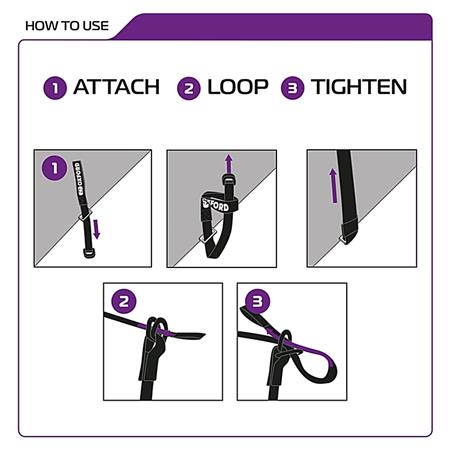 HOW TO USE

1 ATTACH 2 LOOP 3 TIGHTEN

1

OXFORD

OXFORD

2

3